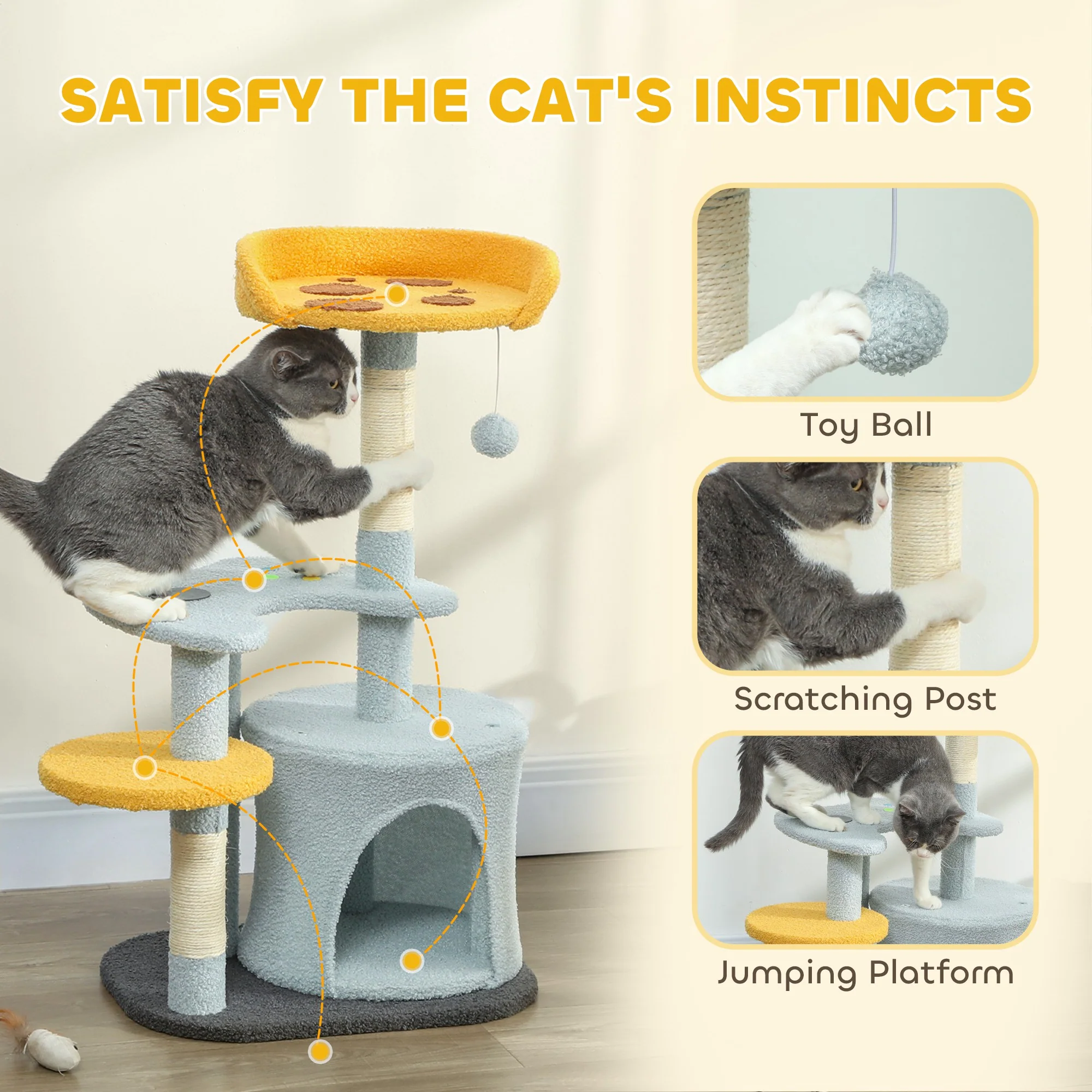 SATISFY THE CAT'S INSTINCTS

Toy Ball

Scratching Post

Jumping Platform