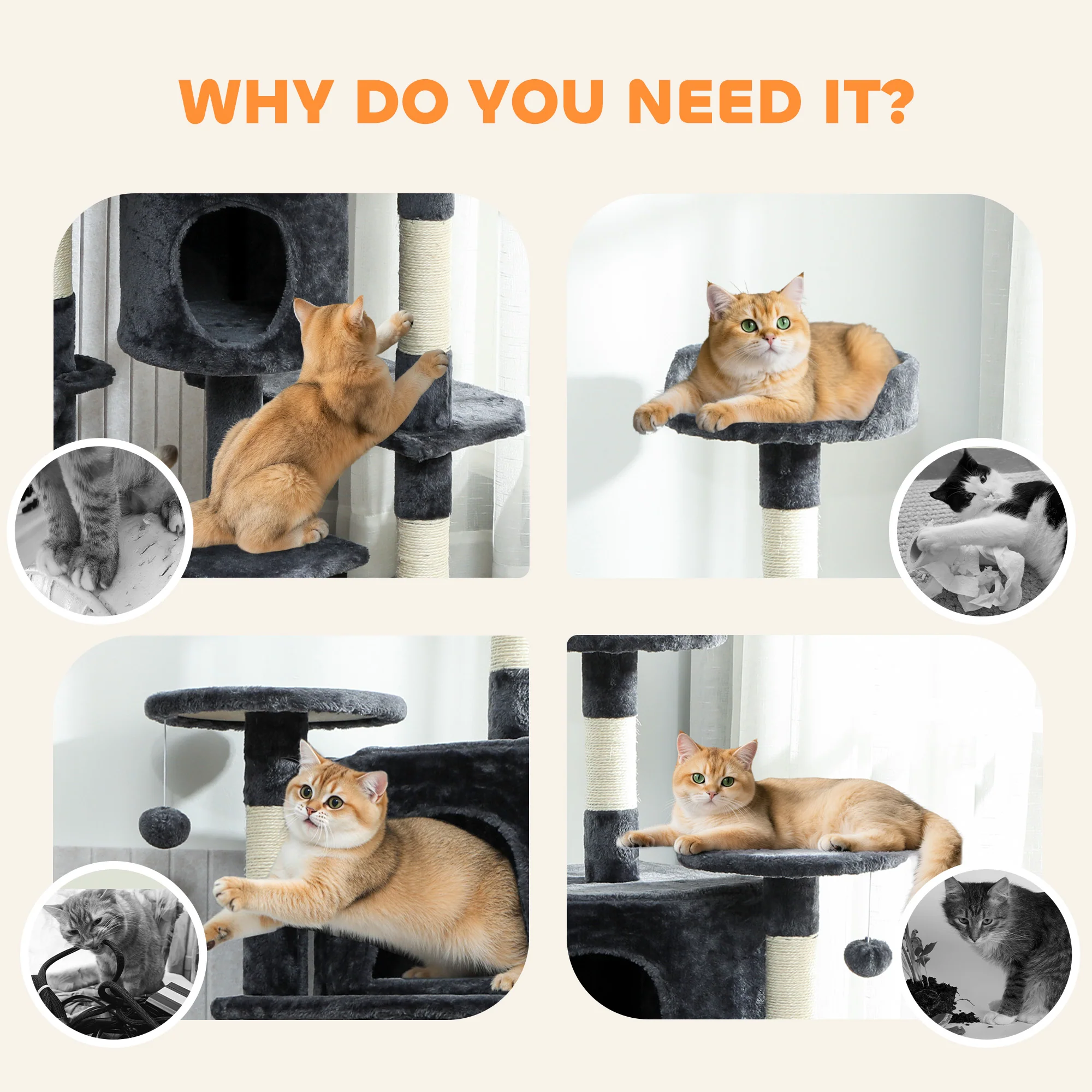 WHY DO YOU NEED IT?