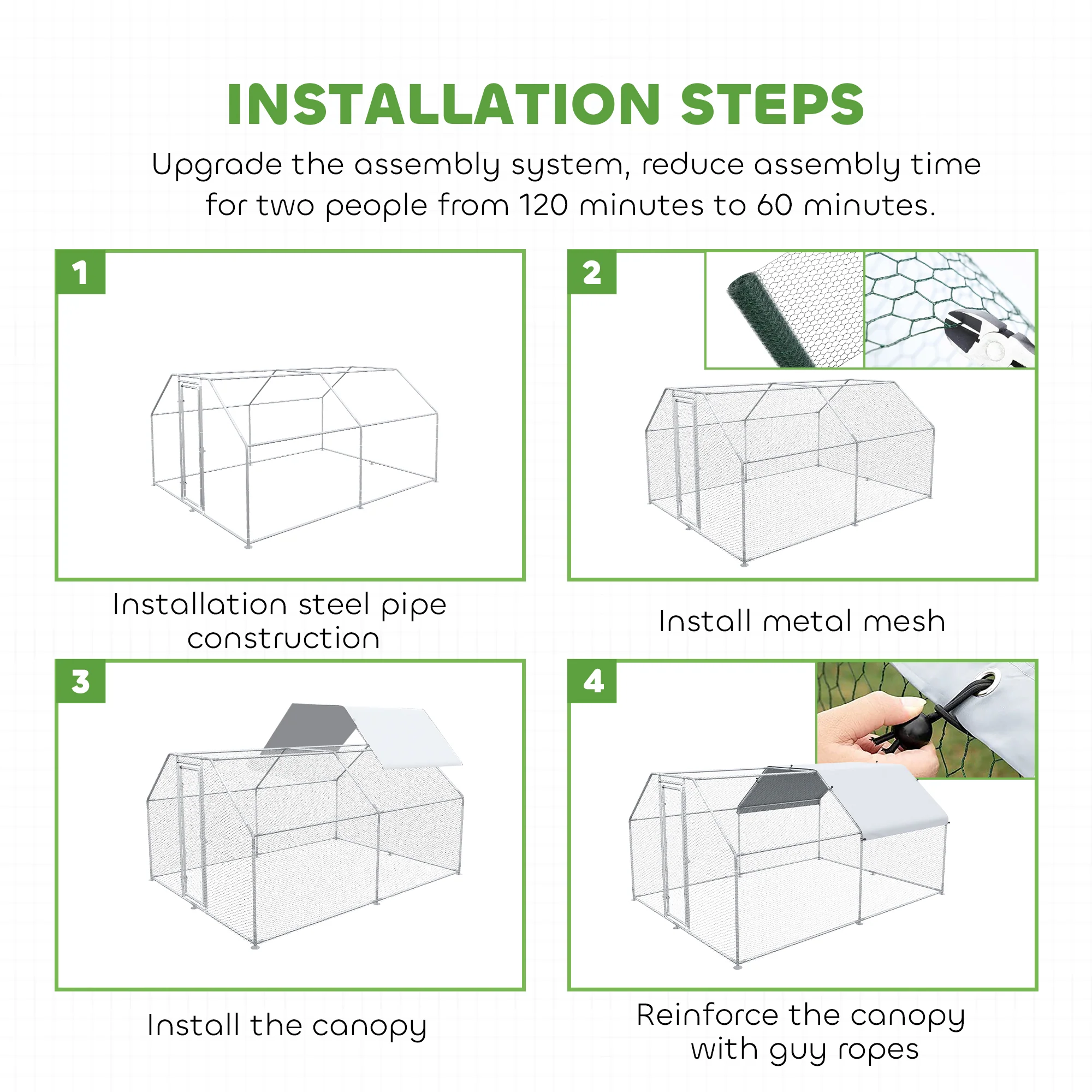 INSTALLATION STEPS

Upgrade the assembly system, reduce assembly time for two people from 120 minutes to 60 minutes.

1

Installation steel pipe construction

2

Install metal mesh

3

Install the canopy

4

Reinforce the canopy with guy ropes